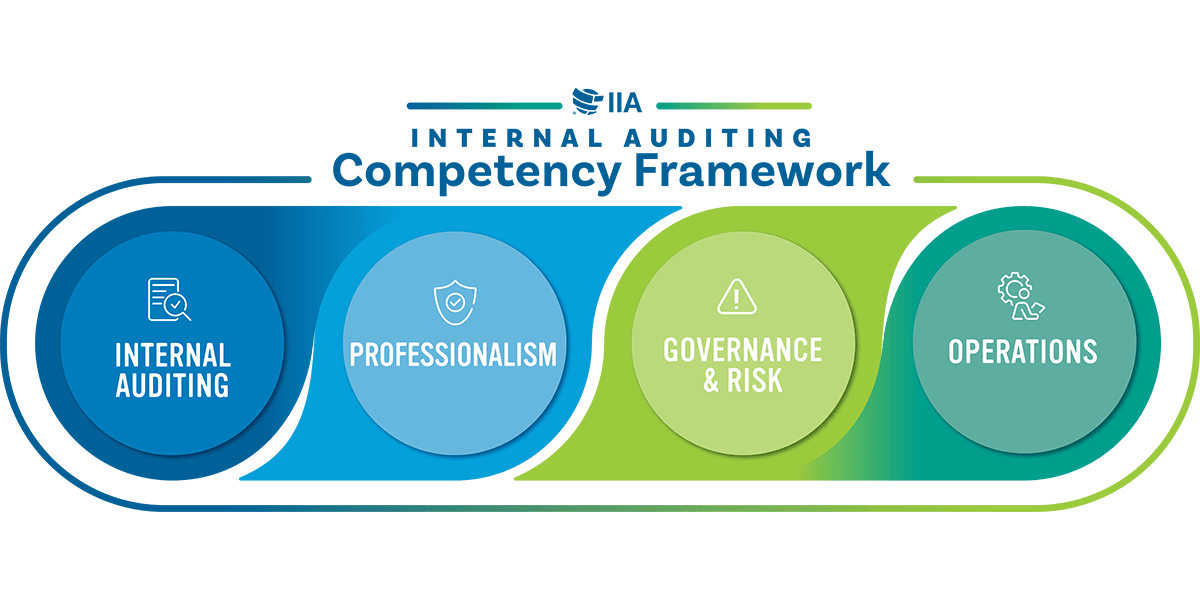 IIA
INTERNAL AUDITING
Competency Framework

INTERNAL AUDITING

PROFESSIONALISM

GOVERNANCE & RISK

OPERATIONS